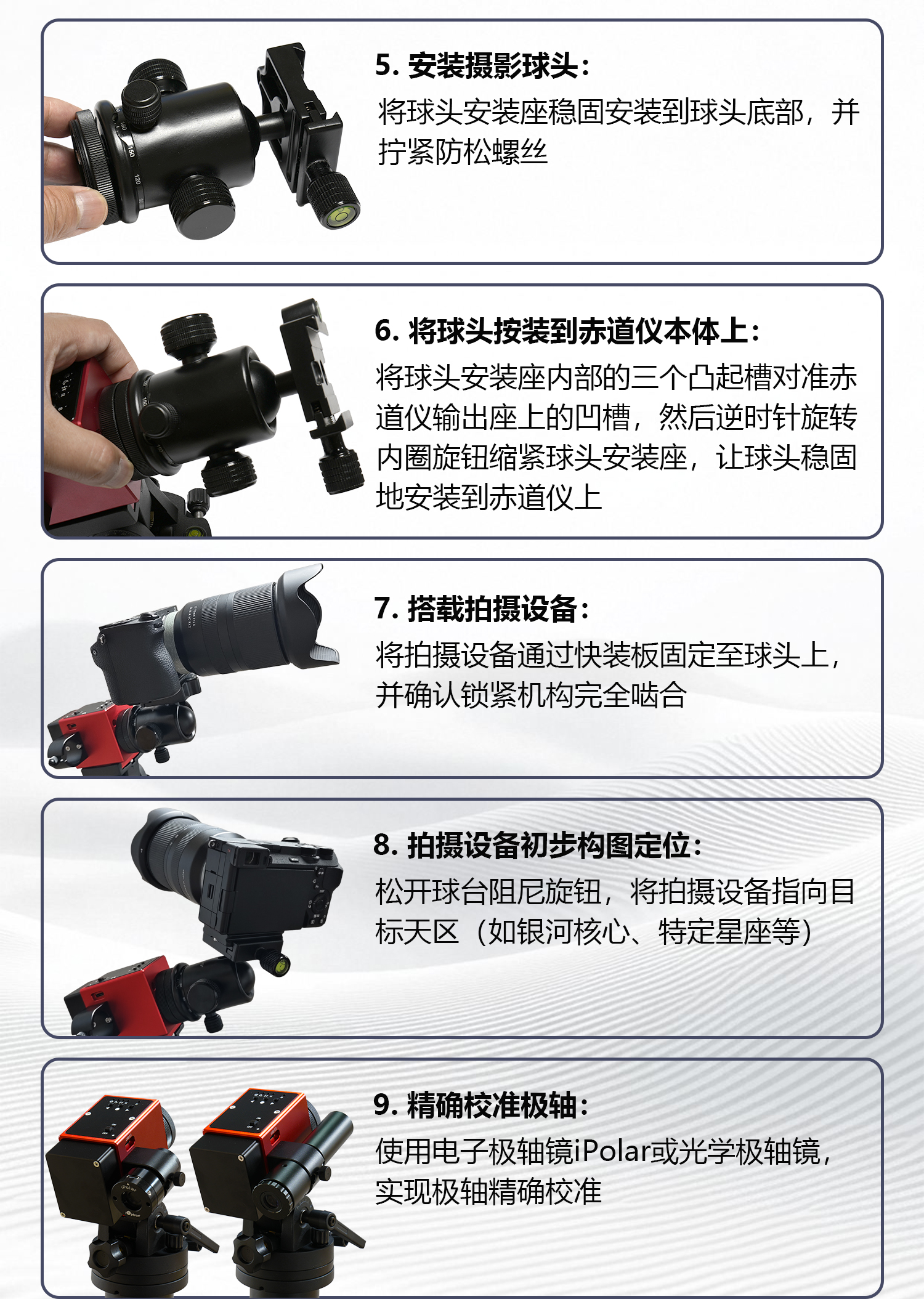 5. 安装摄影球头:
将球头安装座稳固安装到球头底部，并拧紧防松螺丝

6. 将球头按装到赤道仪本体上:
将球头安装座内部的三个凸起槽对准赤道仪输出座上的凹槽，然后逆时针旋转内圈旋钮缩紧球头安装座，让球头稳固地安装到赤道仪上

7. 搭载拍摄设备:
将拍摄设备通过快装板固定至球头上，并确认锁紧机构完全啮合

8. 拍摄设备初步构图定位:
松开球台阻尼旋钮，将拍摄设备指向目标天区（如银河核心、特定星座等）

9. 精确校准极轴:
使用电子极轴镜iPolar或光学极轴镜，实现极轴精确校准